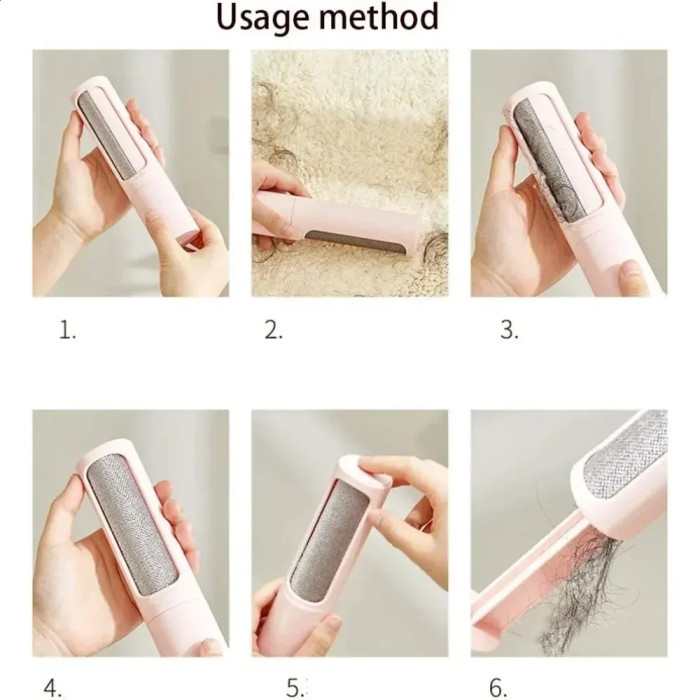 Usage method

1.

2.

3.

4.

5.

6.