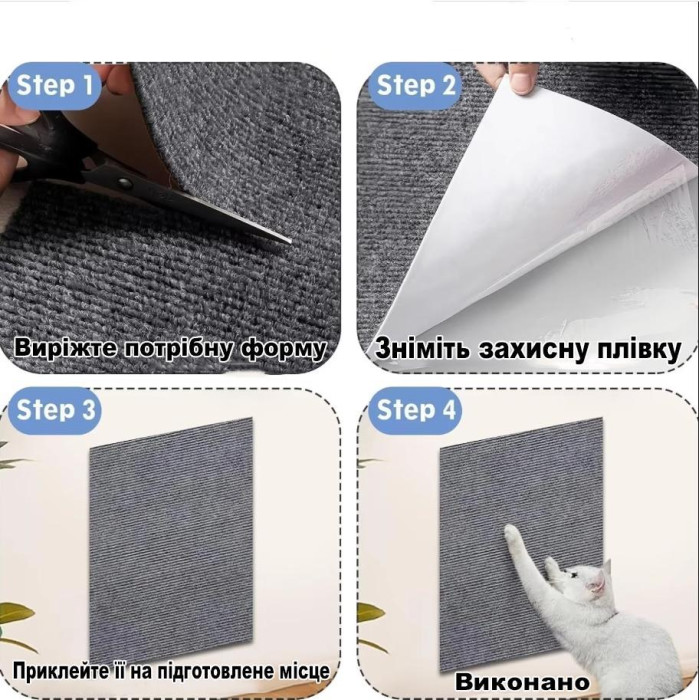 Step 1
Виріжте потрібну форму

Step 2
Зніміть захисну плівку

Step 3
Приклейте її на підготовлене місце

Step 4
Виконано