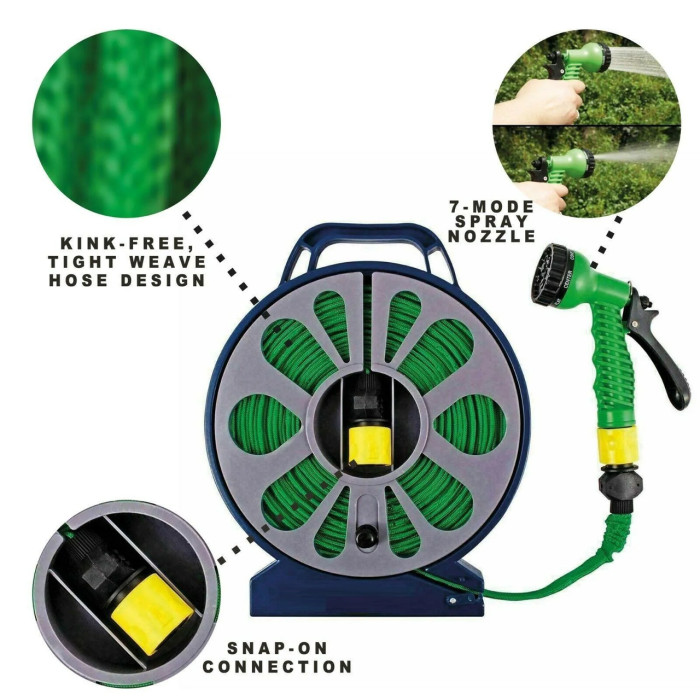 KINK-FREE, TIGHT WEAVE HOSE DESIGN

7-MODE SPRAY NOZZLE

SNAP-ON CONNECTION