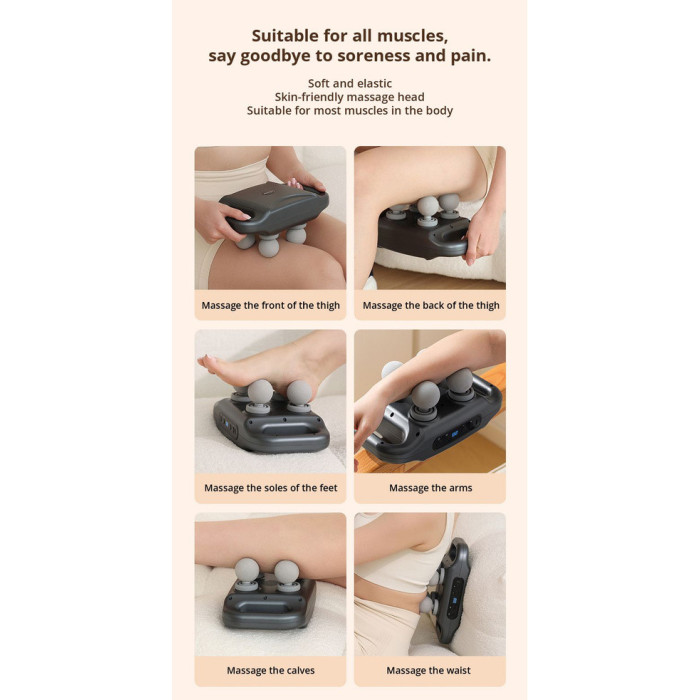 Suitable for all muscles, say goodbye to soreness and pain.

Soft and elastic
Skin-friendly massage head
Suitable for most muscles in the body

Massage the front of the thigh

Massage the back of the thigh

Massage the soles of the feet

Massage the arms

Massage the calves

Massage the waist