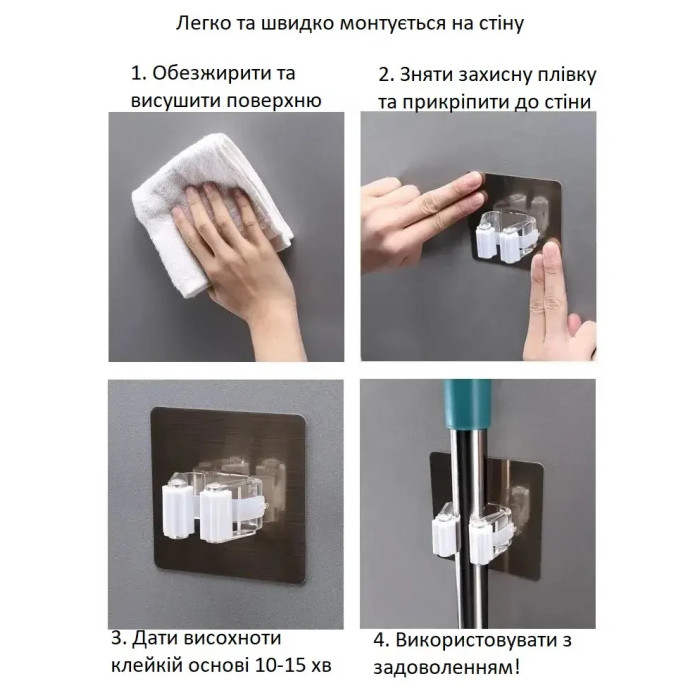 Легко та швидко монтується на стіну

1. Обезжирити та висушити поверхню

2. Зняти захисну плівку та прикріпити до стіни

3. Дати висохноти клейкій основі 10-15 хв

4. Використовувати з задоволенням!