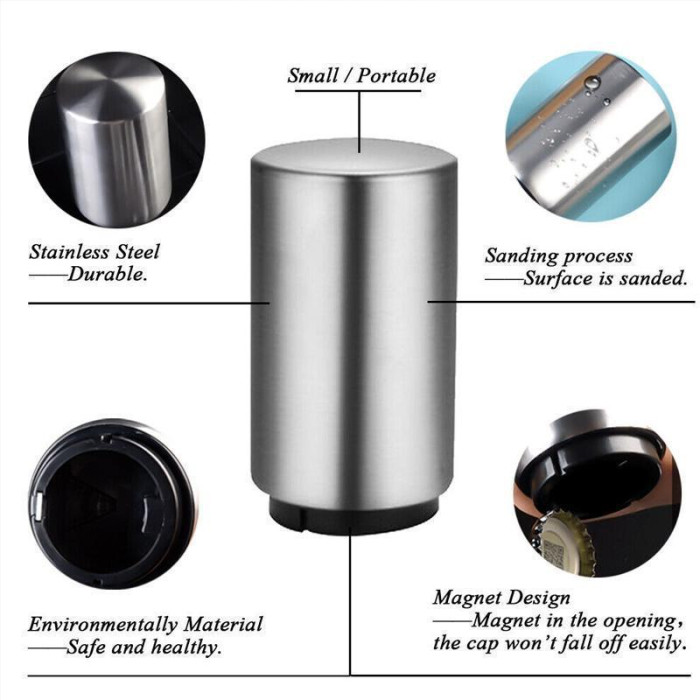 Small / Portable

Stainless Steel
——Durable.

Sanding process
——Surface is sanded.

Environmentally Material
——Safe and healthy.

Magnet Design
——Magnet in the opening, the cap won't fall off easily.