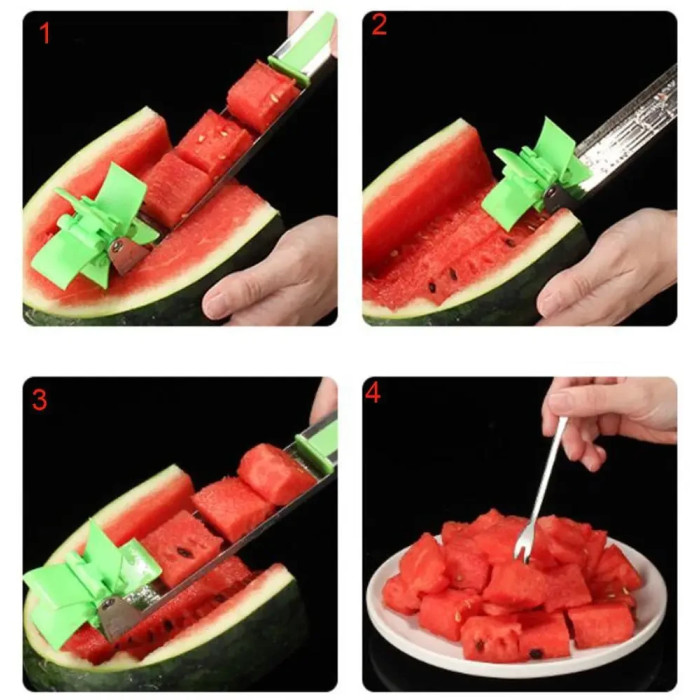 1

2

3

4