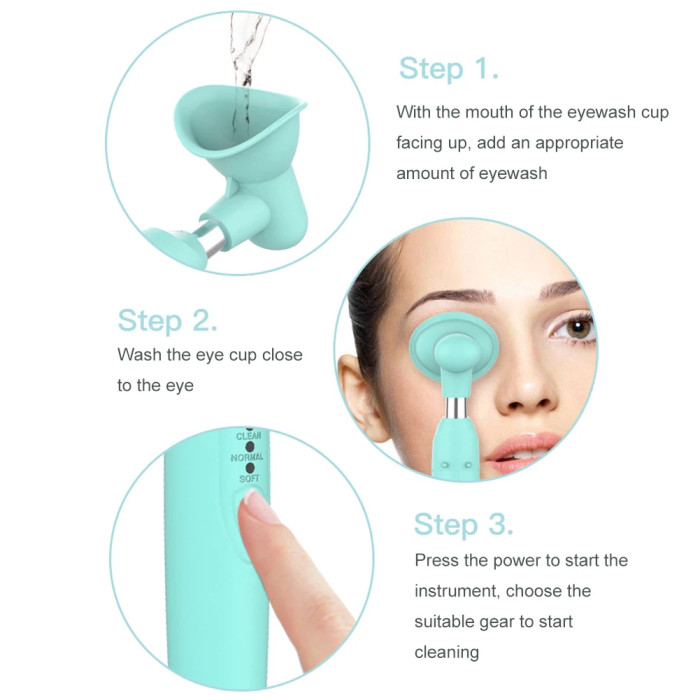 Step 1.
With the mouth of the eyewash cup facing up, add an appropriate amount of eyewash

Step 2.
Wash the eye cup close to the eye

CLEAN
NORMAL
SOFT

Step 3.
Press the power to start the instrument, choose the suitable gear to start cleaning