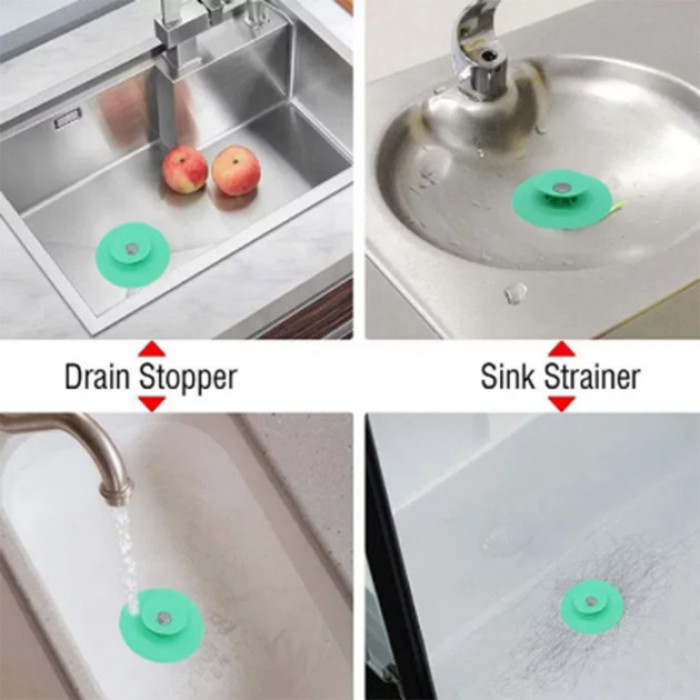 Drain Stopper

Sink Strainer