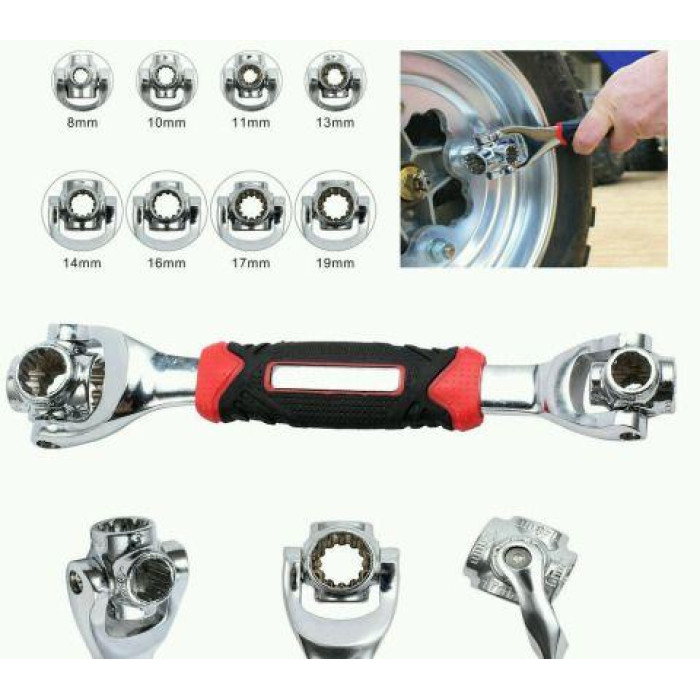 8mm 10mm 11mm 13mm

14mm 16mm 17mm 19mm